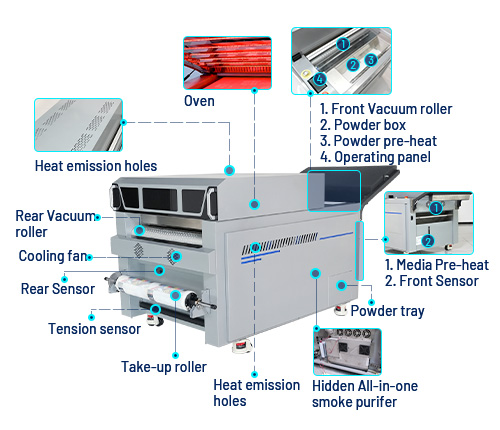 Oven

1 2 3 4

1. Front Vacuum roller
2. Powder box
3. Powder pre-heat
4. Operating panel

Heat emission holes

Rear Vacuum roller

Cooling fan

Rear Sensor

Tension sensor

Take-up roller

Heat emission holes

1 2

1. Media Pre-heat
2. Front Sensor

Powder tray

Hidden All-in-one smoke purifer